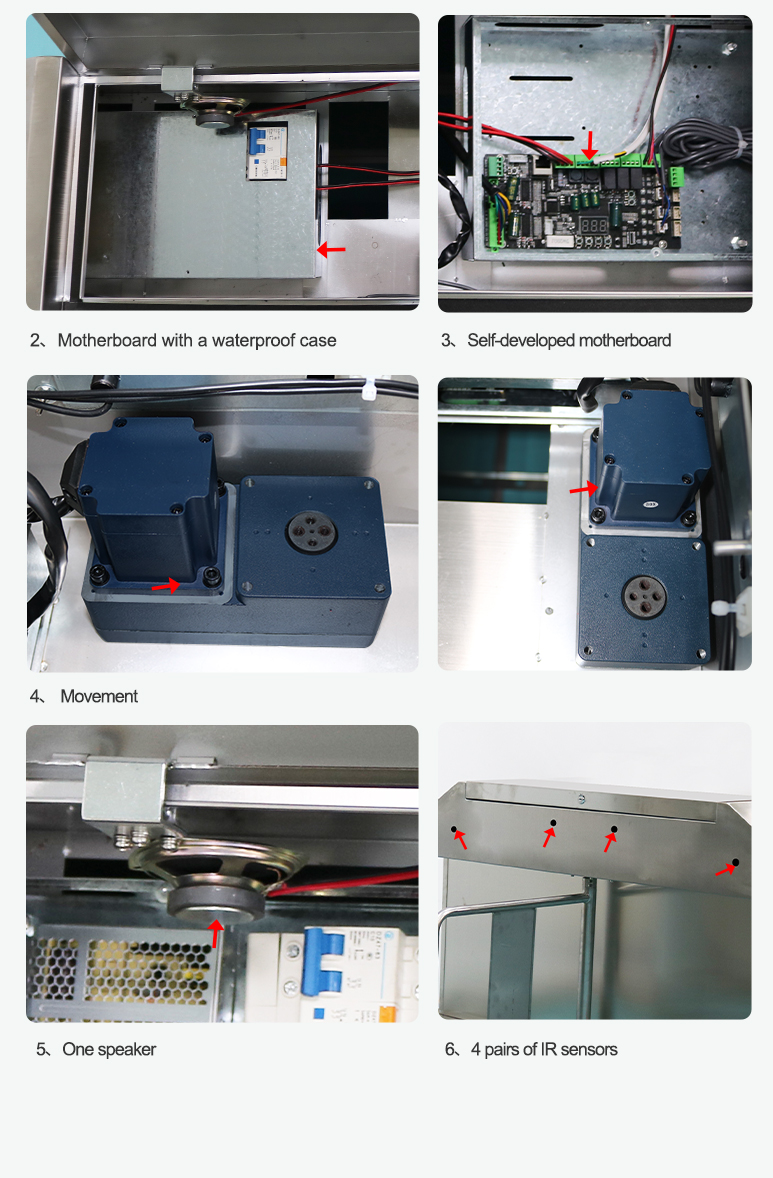 2、Motherboard with a waterproof case

3、Self-developed motherboard

4、 Movement

5、One speaker

6、4 pairs of IR sensors