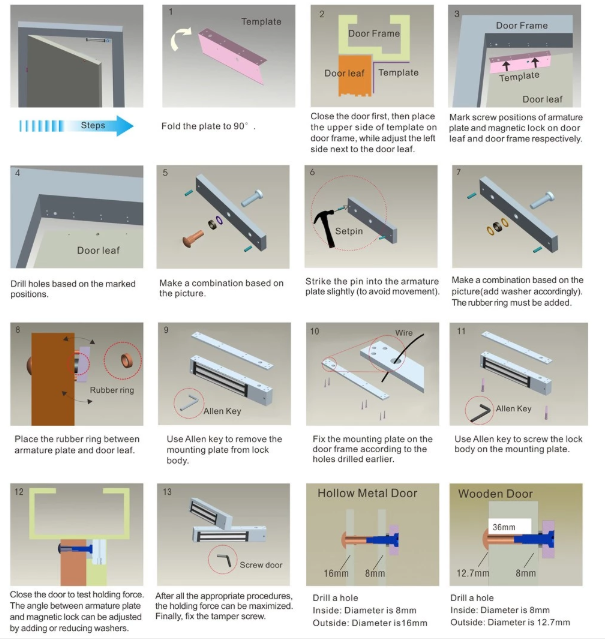 Steps

1
Template
Fold the plate to 90° .

2
Door Frame
Door leaf
Template
Close the door first, then place the upper side of template on door frame, while adjust the left side next to the door leaf.

3
Door Frame
Template
Door leaf
Mark screw positions of armature plate and magnetic lock on door leaf and door frame respectively.

4
Door leaf
Drill holes based on the marked positions.

5
Make a combination based on the picture.

6
Setpin
Strike the pin into the armature plate slightly (to avoid movement).

7
Make a combination based on the picture(add washer accordingly). The rubber ring must be added.

8
Rubber ring
Place the rubber ring between armature plate and door leaf.

9
Allen Key
Use Allen key to remove the mounting plate from lock body.

10
Wire
Fix the mounting plate on the door frame according to the holes drilled earlier.

11
Allen Key
Use Allen key to screw the lock body on the mounting plate.

12
Close the door to test holding force. The angle between armature plate and magnetic lock can be adjusted by adding or reducing washers.

13
Screw door
After all the appropriate procedures, the holding force can be maximized. Finally, fix the tamper screw.

Hollow Metal Door
16mm
8mm
Drill a hole
Inside: Diameter is 8mm
Outside: Diameter is16mm

Wooden Door
36mm
12.7mm
8mm
Drill a hole
Inside: Diameter is 8mm
Outside: Diameter is 12.7mm